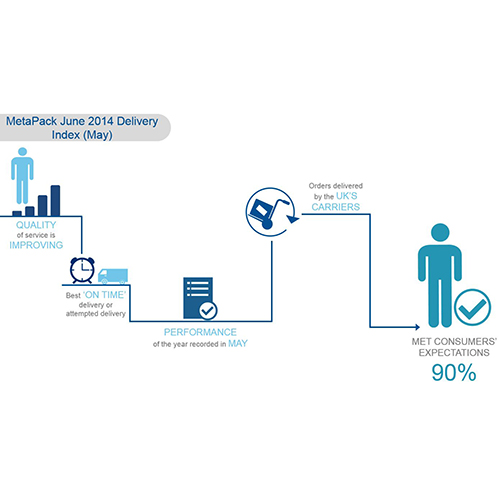 MetaPack June 2014 Delivery Index (May)

QUALITY of service is IMPROVING

Best 'ON TIME' delivery or attempted delivery

PERFORMANCE of the year recorded in MAY

Orders delivered by the UK'S CARRIERS

MET CONSUMERS' EXPECTATIONS
90%